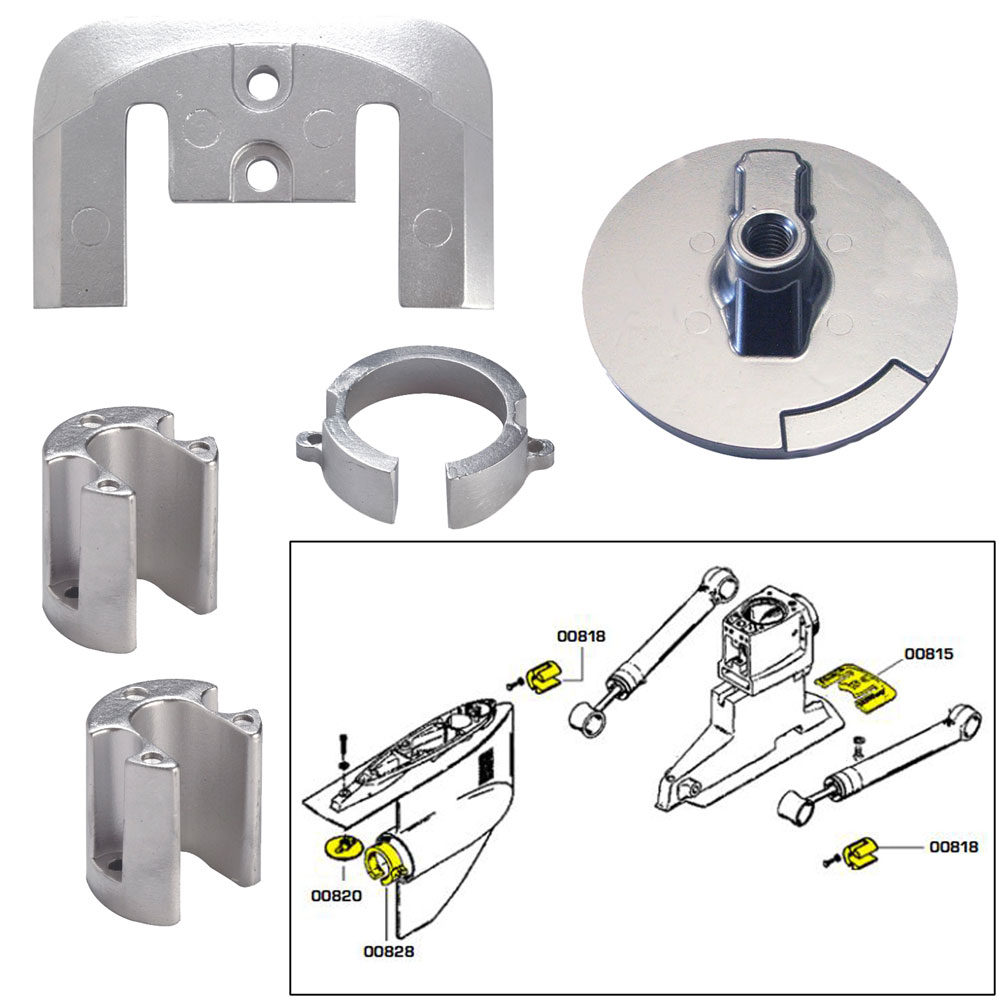 00818
00815
00818
00820
00828