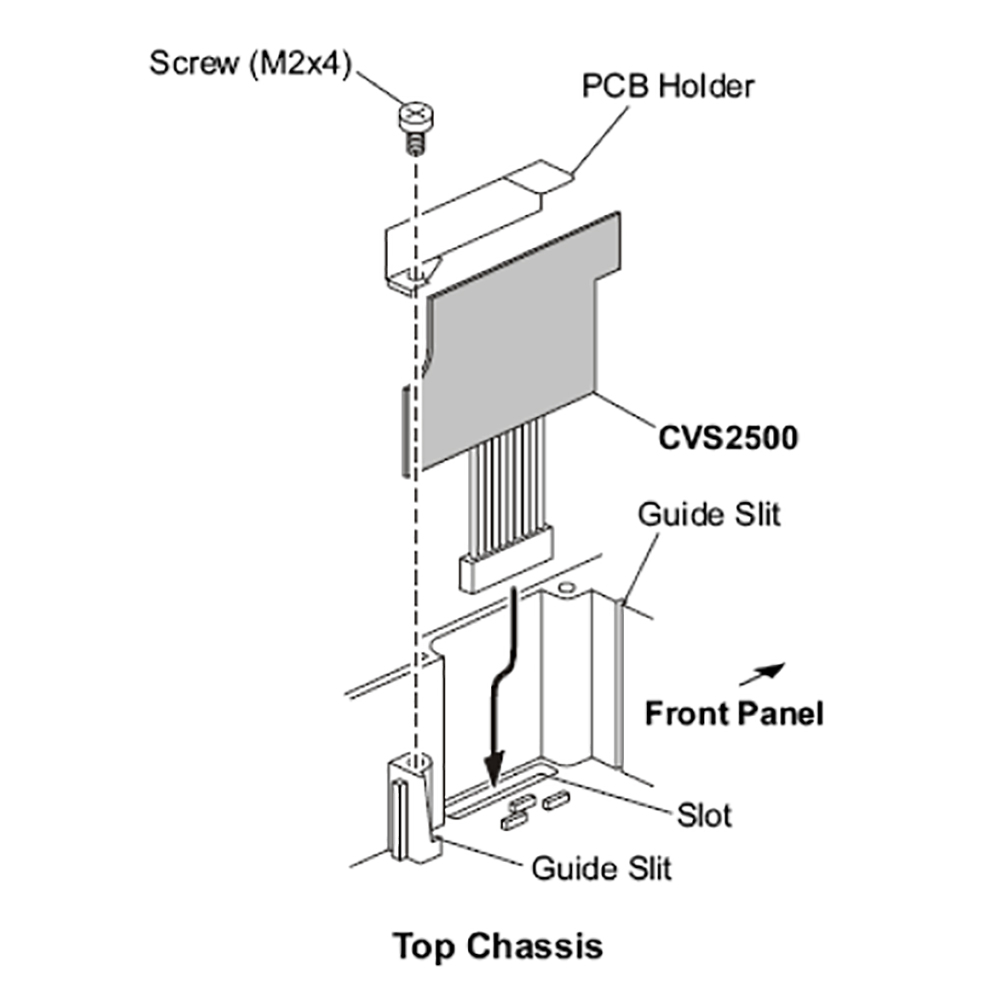 Screw (M2x4)

PCB Holder

CVS2500

Guide Slit

Front Panel

Slot

Guide Slit

Top Chassis